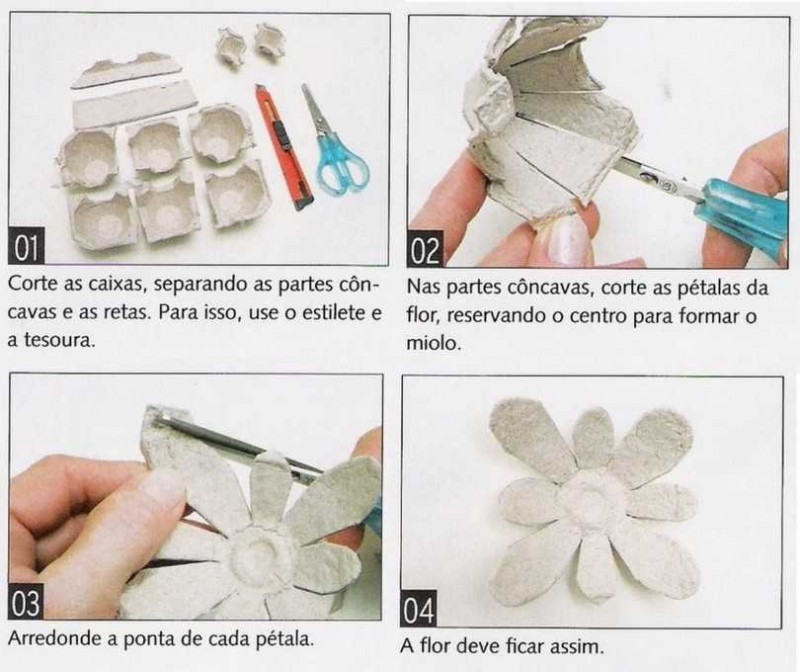 01

Corte as caixas, separando as partes côncavas e as retas. Para isso, use o estilete e a tesoura.

02

Nas partes côncavas, corte as pétalas da flor, reservando o centro para formar o miolo.

03

Arredonde a ponta de cada pétala.

04

A flor deve ficar assim.